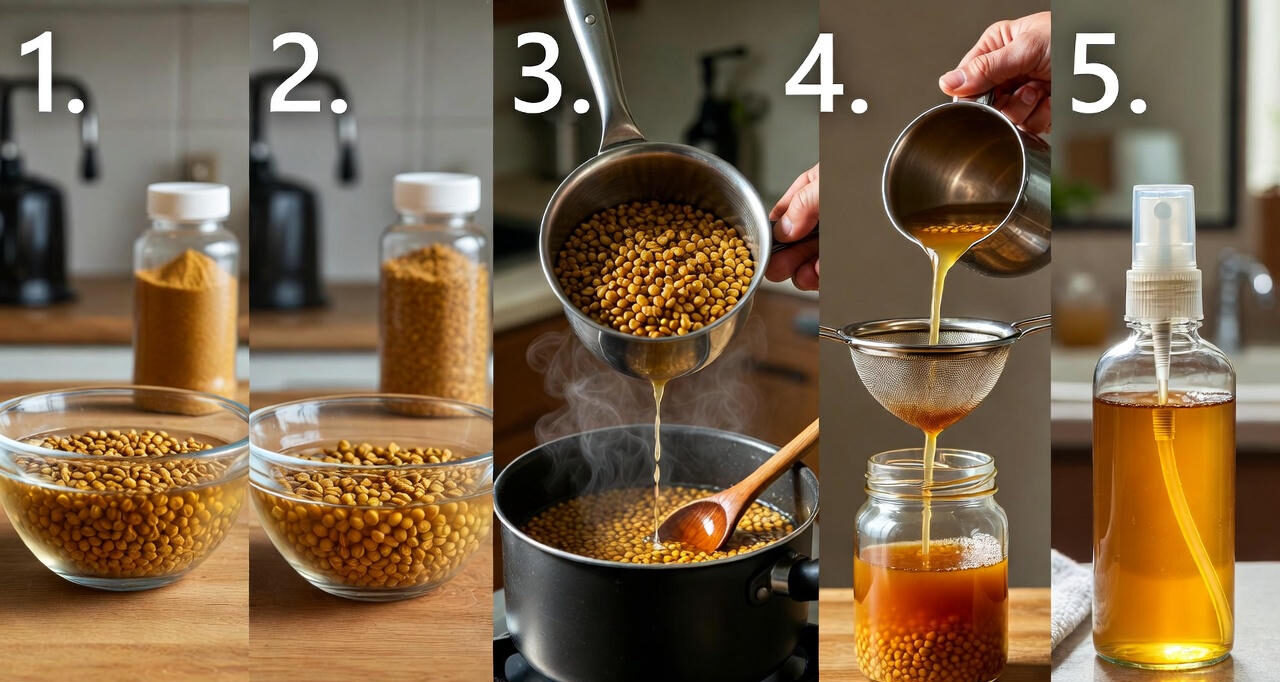 1.

2.

3.

4.

5.